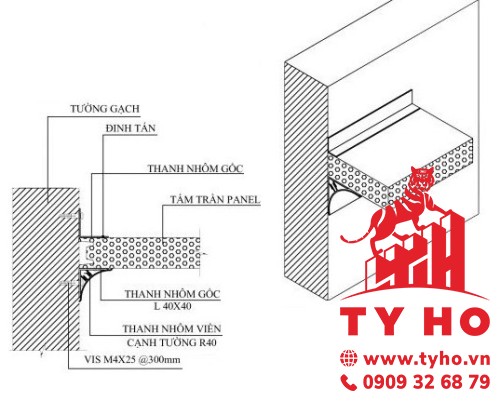 TƯỜNG GẠCH

ĐINH TÁN

THANH NHÔM GÓC

TẤM TRẦN PANEL

THANH NHÔM GÓC
L 40X40

THANH NHÔM VIỀN
CẠNH TƯỜNG R40

VIS M4X25 @300mm

TY HO

www.tyho.vn

0909 32 68 79